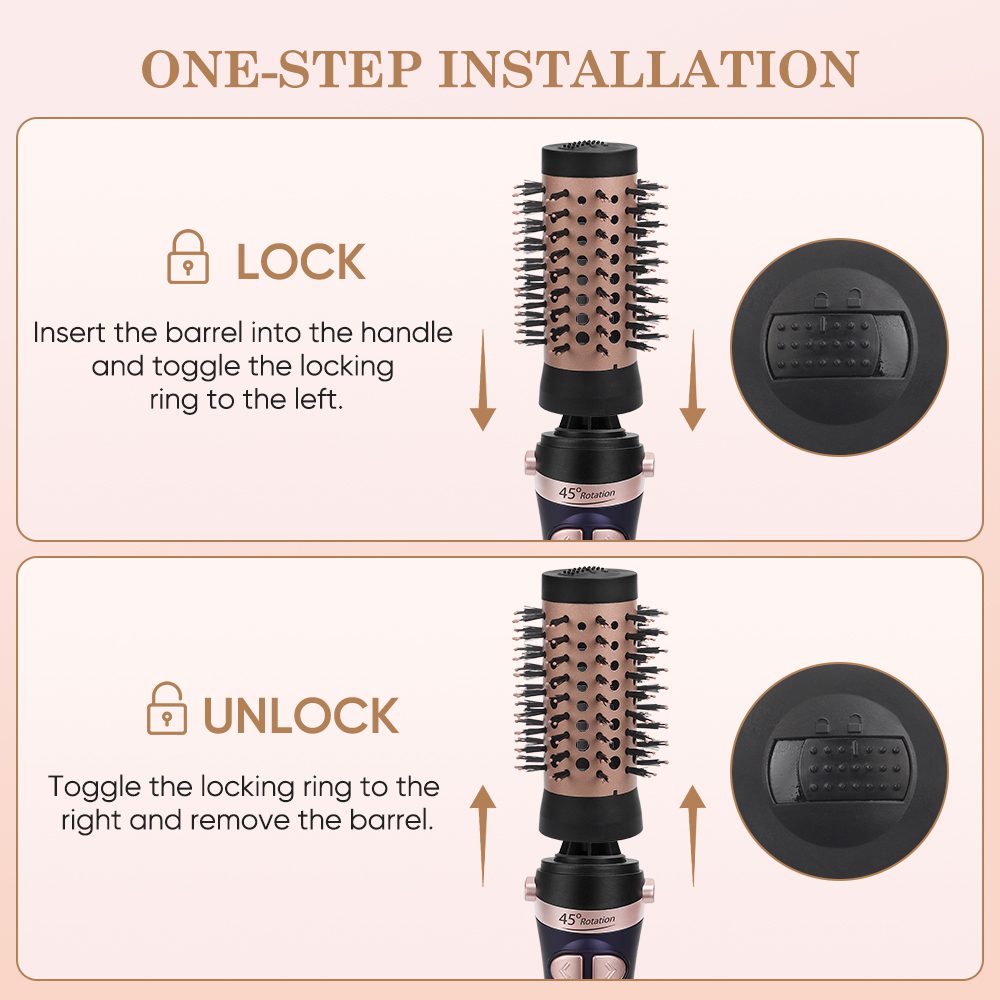 ONE-STEP INSTALLATION

LOCK

Insert the barrel into the handle and toggle the locking ring to the left.

45° Rotation

UNLOCK

Toggle the locking ring to the right and remove the barrel.

45° Rotation